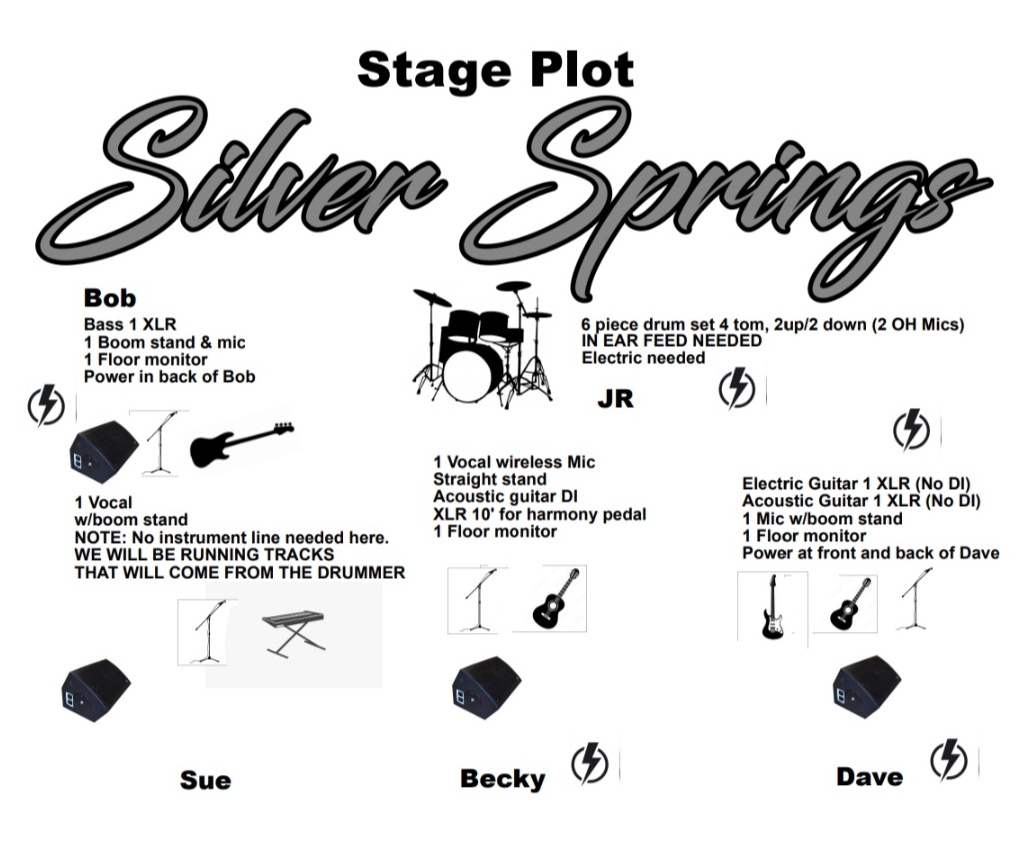 Stage Plot

Silver Springs

Bob
Bass 1 XLR
1 Boom stand & mic
1 Floor monitor
Power in back of Bob

6 piece drum set 4 tom, 2up/2 down (2 OH Mics)
IN EAR FEED NEEDED
Electric needed

JR

1 Vocal
w/boom stand
NOTE: No instrument line needed here.
WE WILL BE RUNNING TRACKS
THAT WILL COME FROM THE DRUMMER

1 Vocal wireless Mic
Straight stand
Acoustic guitar DI
XLR 10' for harmony pedal
1 Floor monitor

Electric Guitar 1 XLR (No DI)
Acoustic Guitar 1 XLR (No DI)
1 Mic w/boom stand
1 Floor monitor
Power at front and back of Dave

Sue

Becky

Dave